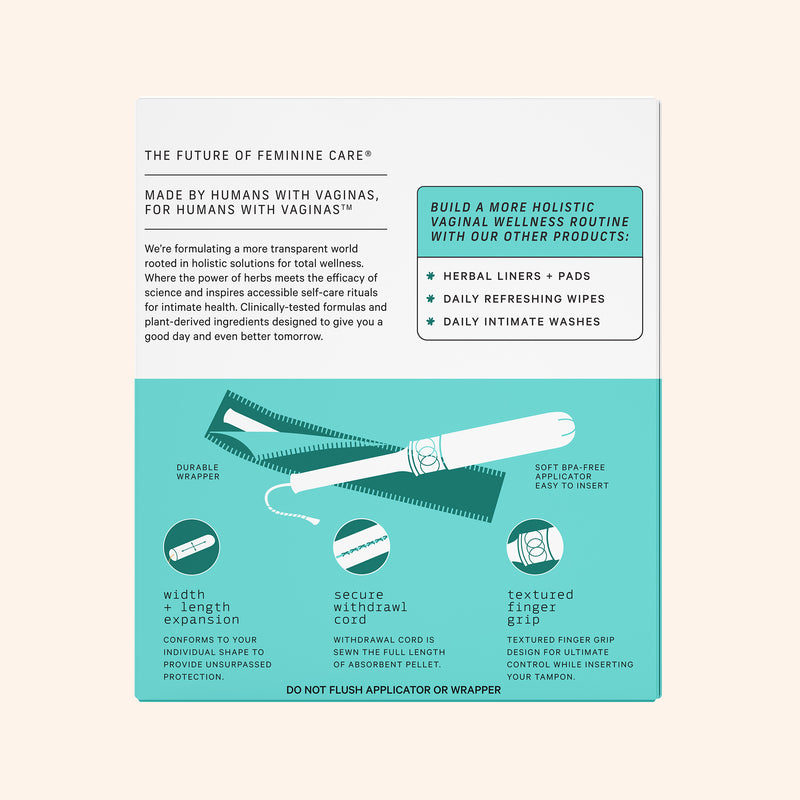 THE FUTURE OF FEMININE CARE®

MADE BY HUMANS WITH VAGINAS, FOR HUMANS WITH VAGINAS™

We're formulating a more transparent world rooted in holistic solutions for total wellness. Where the power of herbs meets the efficacy of science and inspires accessible self-care rituals for intimate health. Clinically-tested formulas and plant-derived ingredients designed to give you a good day and even better tomorrow.

BUILD A MORE HOLISTIC VAGINAL WELLNESS ROUTINE WITH OUR OTHER PRODUCTS:

HERBAL LINERS + PADS

DAILY REFRESHING WIPES

DAILY INTIMATE WASHES

DURABLE WRAPPER

SOFT BPA-FREE APPLICATOR EASY TO INSERT

width + length expansion

CONFORMS TO YOUR INDIVIDUAL SHAPE TO PROVIDE UNSURPASSED PROTECTION.

secure withdrawl cord

WITHDRAWAL CORD IS SEWN THE FULL LENGTH OF ABSORBENT PELLET.

textured finger grip

TEXTURED FINGER GRIP DESIGN FOR ULTIMATE CONTROL WHILE INSERTING YOUR TAMPON.

DO NOT FLUSH APPLICATOR OR WRAPPER